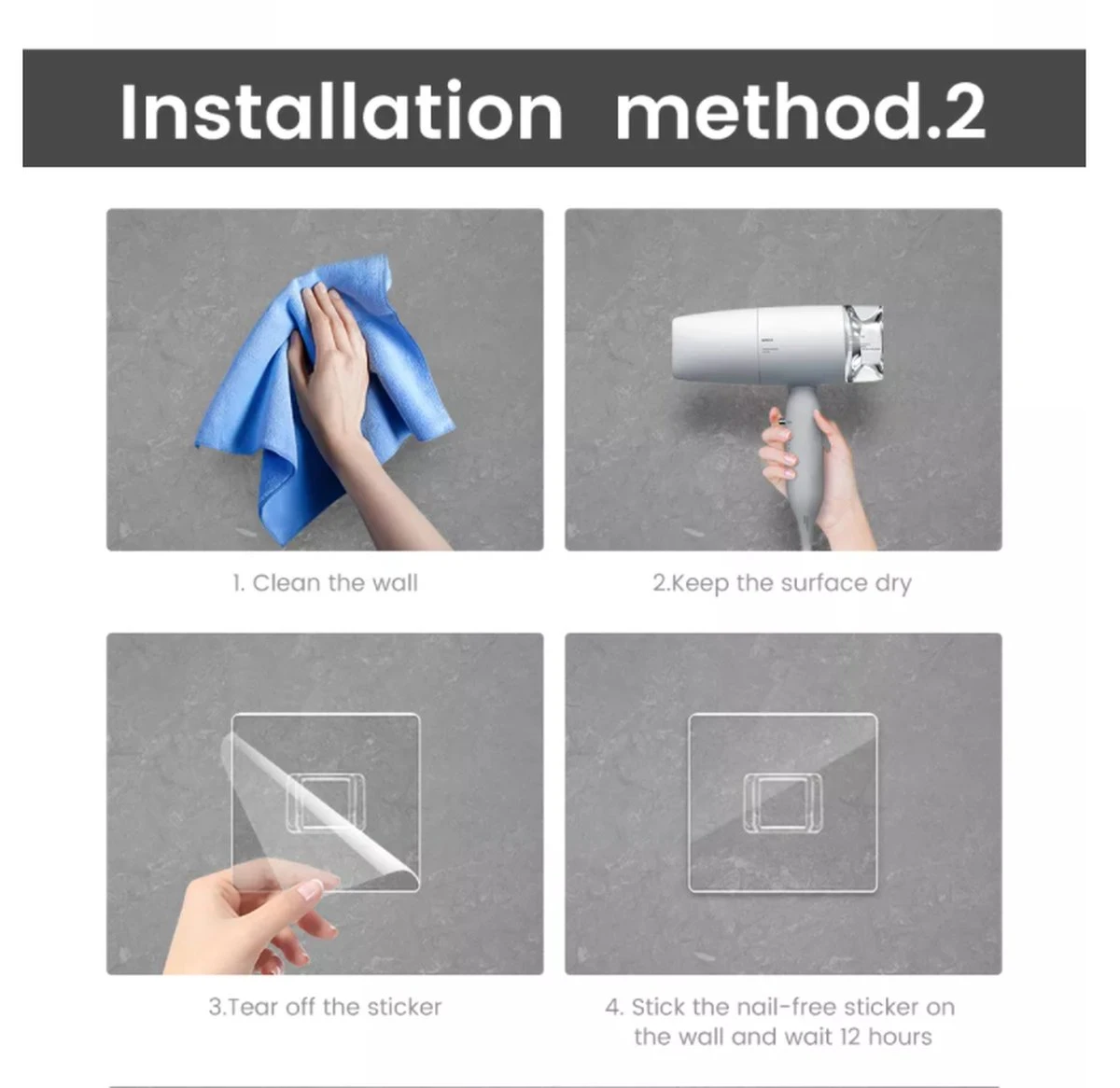 Installation method.2

1. Clean the wall

2.Keep the surface dry

3.Tear off the sticker

4. Stick the nail-free sticker on the wall and wait 12 hours