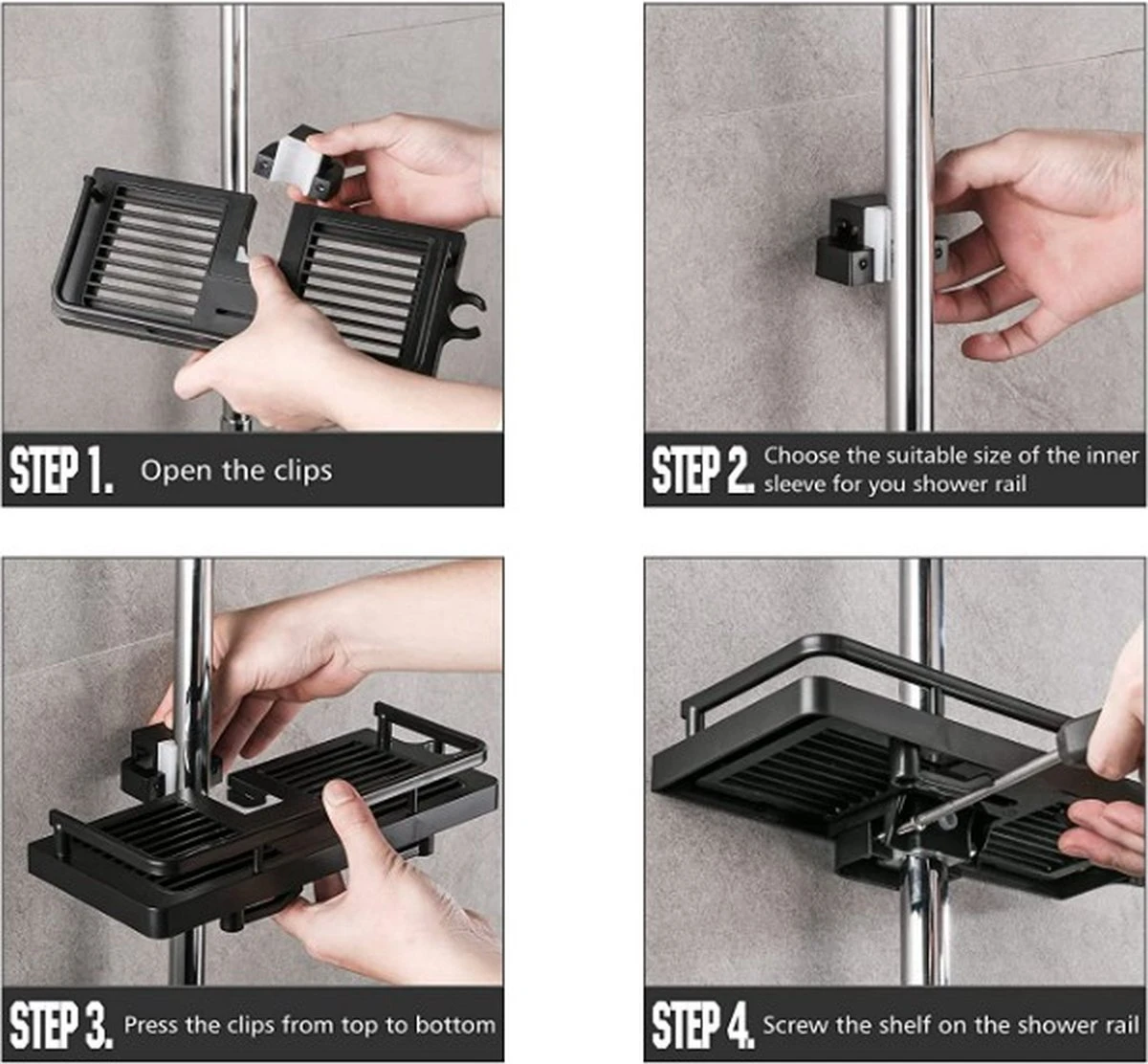 STEP 1. Open the clips

STEP 2. Choose the suitable size of the inner sleeve for you shower rail

STEP 3. Press the clips from top to bottom

STEP 4. Screw the shelf on the shower rail