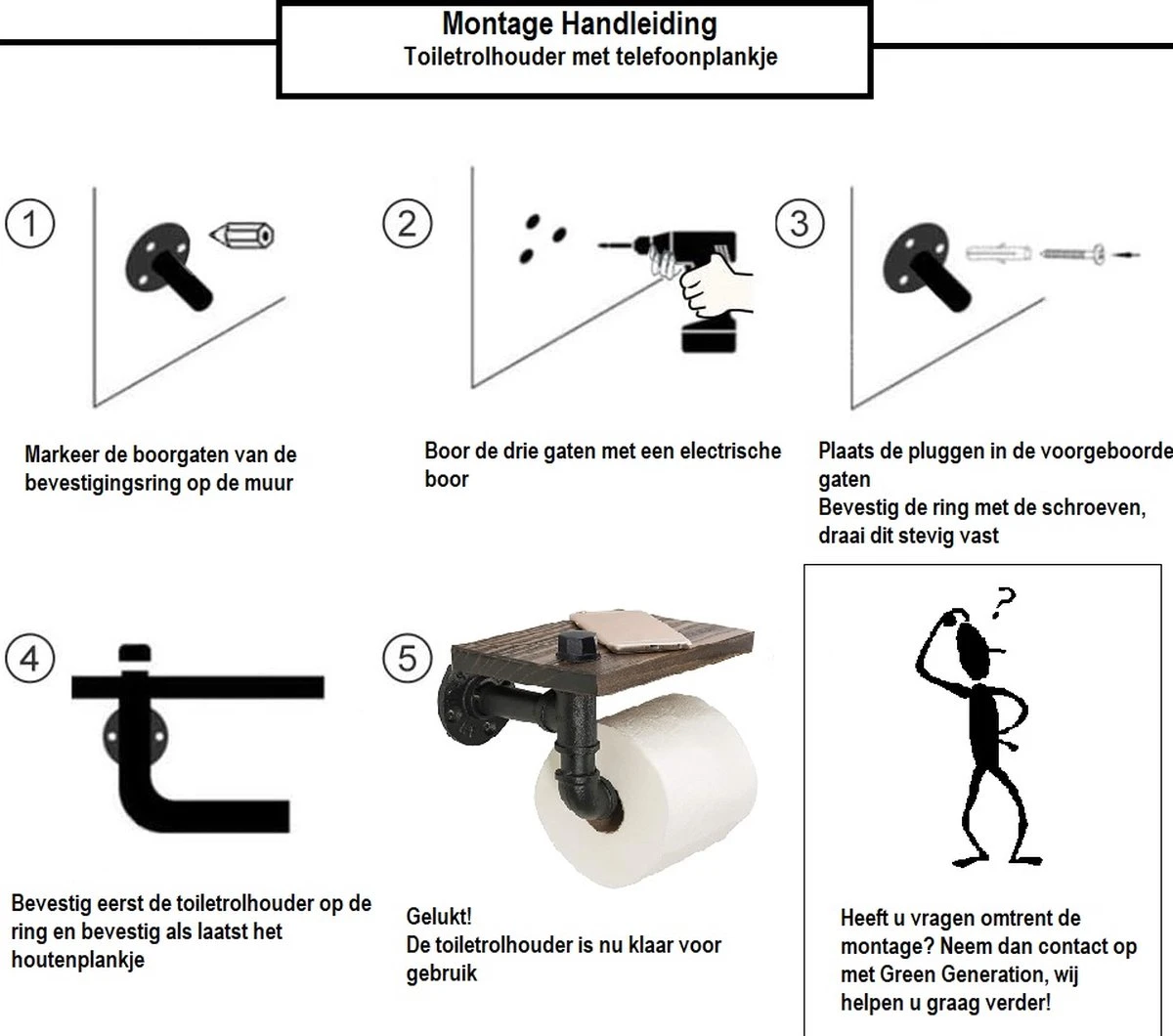 Montage Handleiding
Toiletrolhouder met telefoonplankje

1

Markeer de boorgaten van de bevestigingsring op de muur

2

Boor de drie gaten met een electrische boor

3

Plaats de pluggen in de voorgeboorde gaten
Bevestig de ring met de schroeven, draai dit stevig vast

4

Bevestig eerst de toiletrolhouder op de ring en bevestig als laatst het houtenplankje

5

Gelukt!
De toiletrolhouder is nu klaar voor gebruik

?

Heeft u vragen omtrent de montage? Neem dan contact op met Green Generation, wij helpen u graag verder!